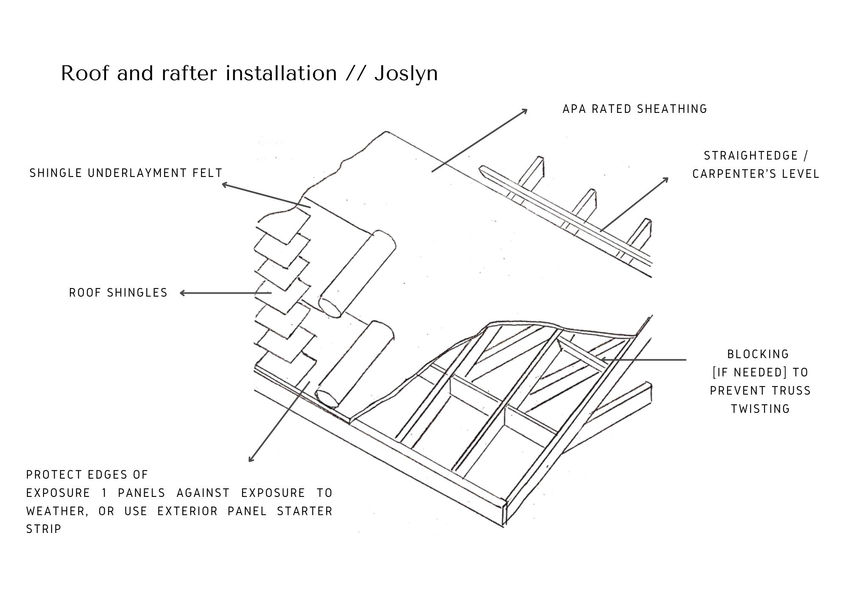 Roof and rafter installation // Joslyn

APA RATED SHEATHING

STRAIGHTEDGE / CARPENTER'S LEVEL

SHINGLE UNDERLAYMENT FELT

ROOF SHINGLES

BLOCKING [IF NEEDED] TO PREVENT TRUSS TWISTING

PROTECT EDGES OF EXPOSURE 1 PANELS AGAINST EXPOSURE TO WEATHER, OR USE EXTERIOR PANEL STARTER STRIP