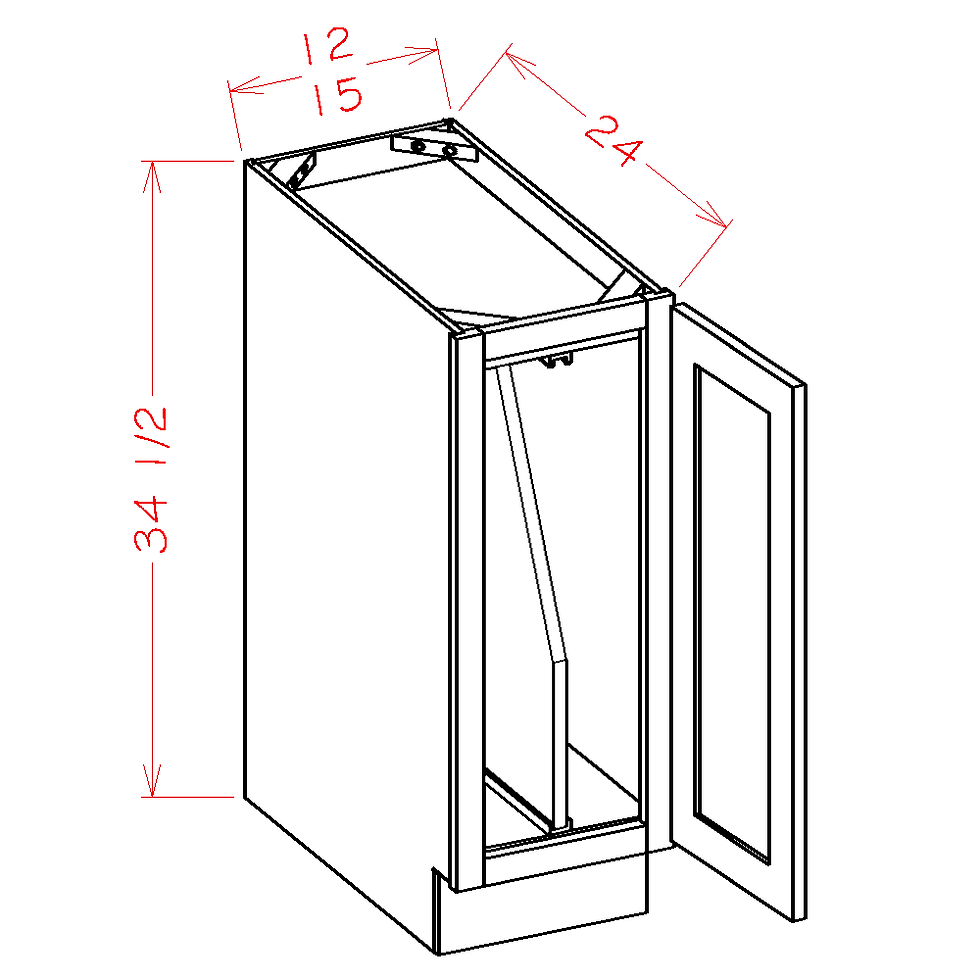 12
15
24
34 1/2