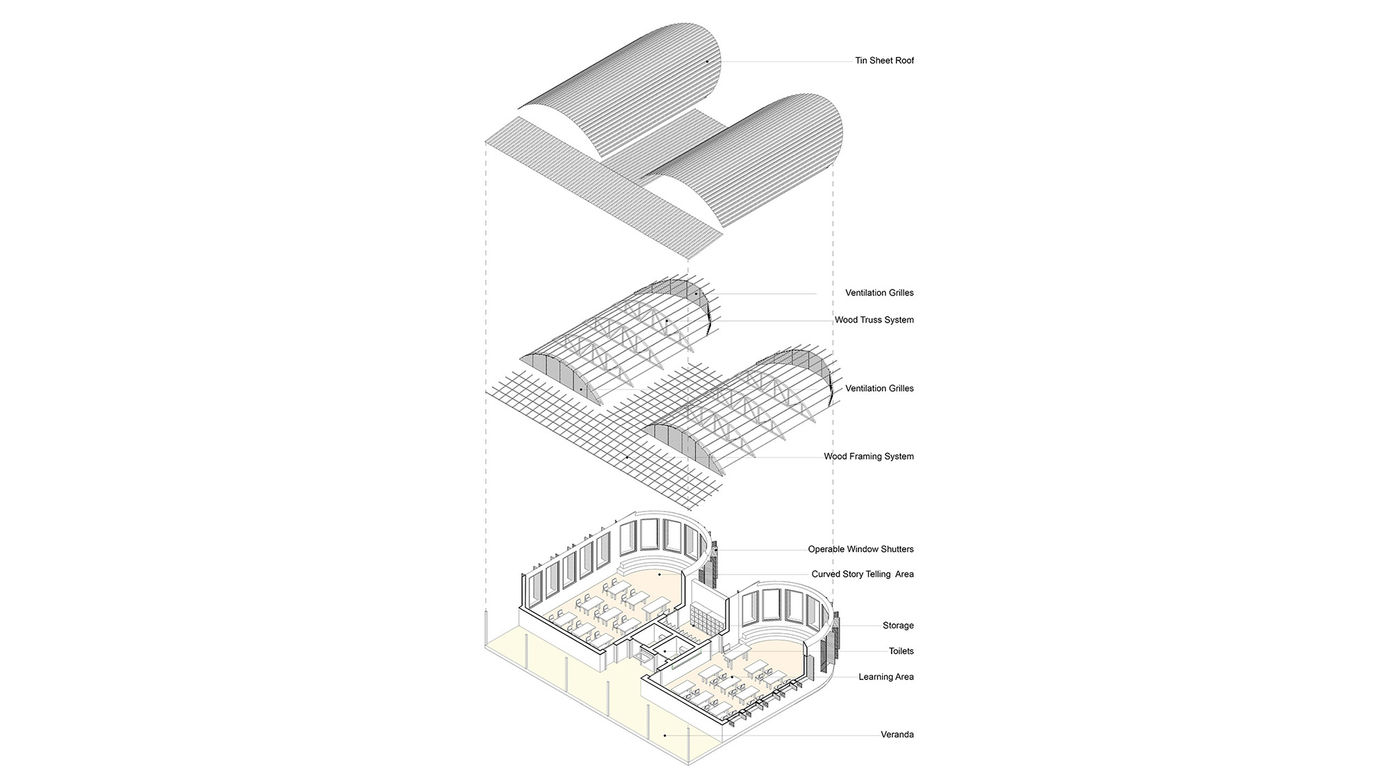 Tin Sheet Roof

Ventilation Grilles

Wood Truss System

Ventilation Grilles

Wood Framing System

Operable Window Shutters

Curved Story Telling Area

Storage

Toilets

Learning Area

Veranda