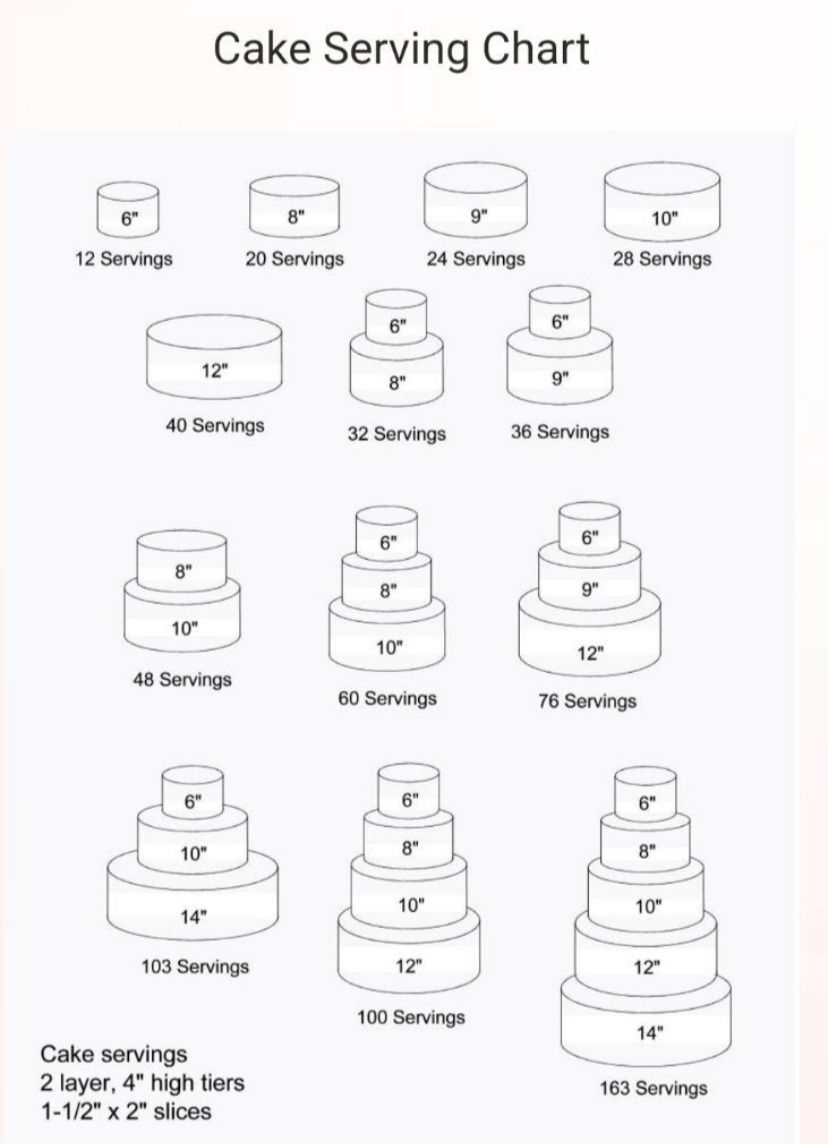 Cake Serving Chart

6"
12 Servings

8"
20 Servings

9"
24 Servings

10"
28 Servings

12"
40 Servings

6"
8"
32 Servings

6"
9"
36 Servings

8"
10"
48 Servings

6"
8"
10"
60 Servings

6"
9"
12"
76 Servings

6"
10"
14"
103 Servings

6"
8"
10"
12"
100 Servings

6"
8"
10"
12"
14"
163 Servings

Cake servings
2 layer, 4" high tiers
1-1/2" x 2" slices