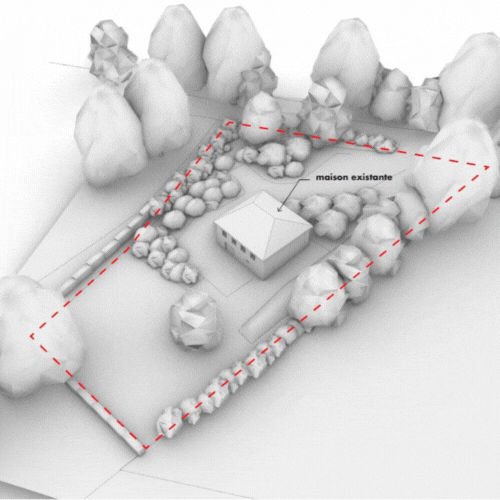 maison existante