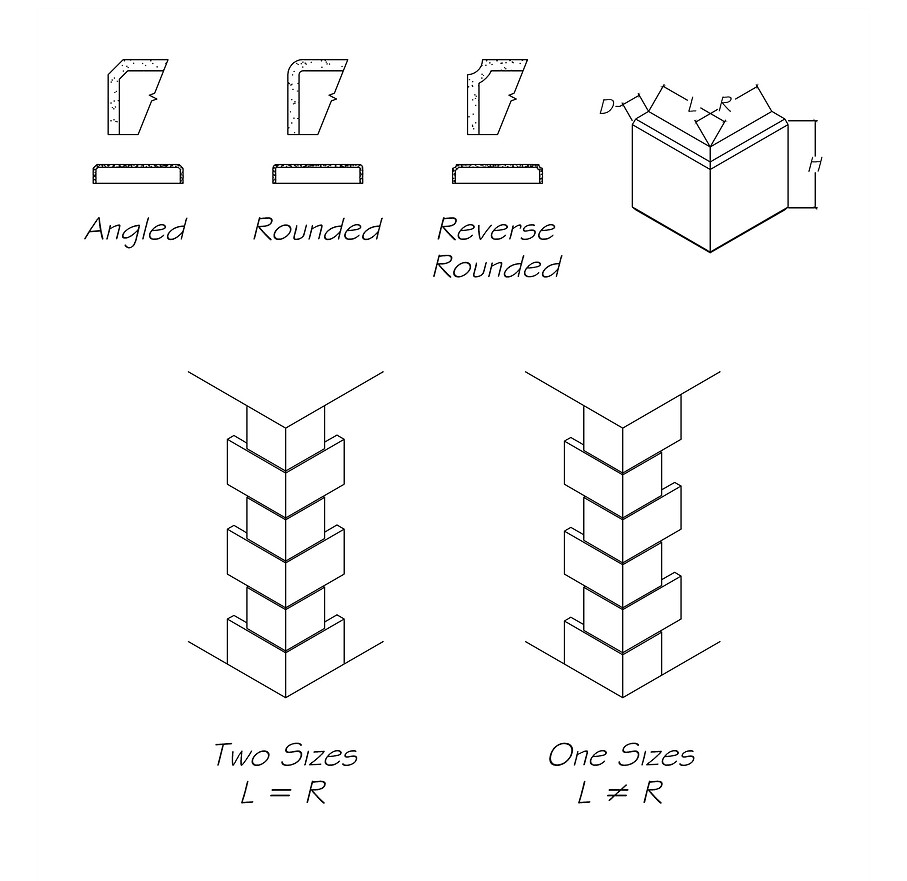 Angled

Rounded

Reverse Rounded

D

L

R

H

Two Sizes
$L = R$

One Sizes
$L \neq R$