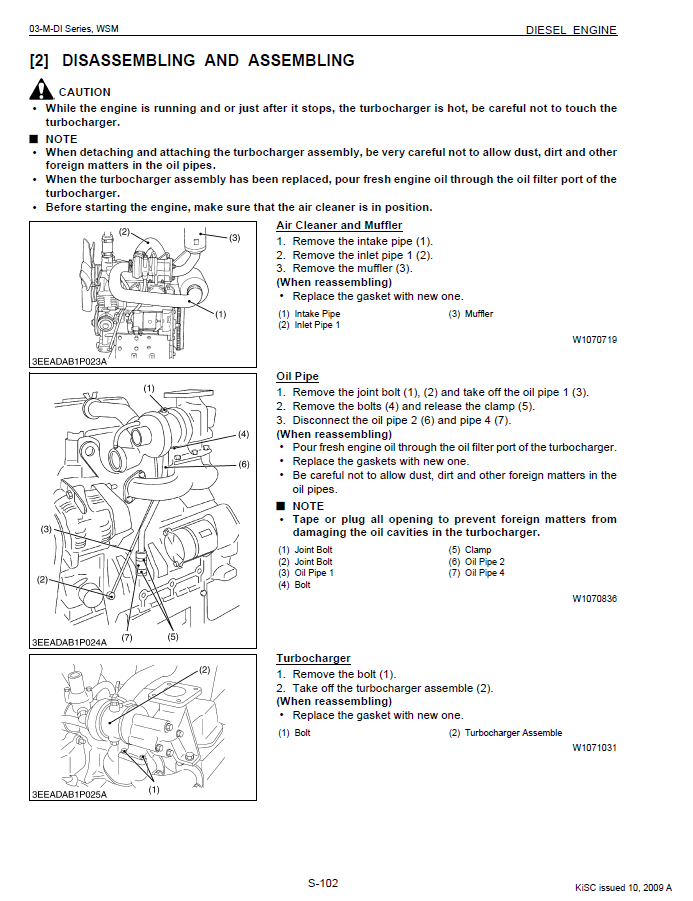 03-M-DI Series, WSM

DIESEL ENGINE

[2] DISASSEMBLING AND ASSEMBLING

CAUTION
• While the engine is running and or just after it stops, the turbocharger is hot, be careful not to touch the turbocharger.

■ NOTE
• When detaching and attaching the turbocharger assembly, be very careful not to allow dust, dirt and other foreign matters in the oil pipes.
• When the turbocharger assembly has been replaced, pour fresh engine oil through the oil filter port of the turbocharger.
• Before starting the engine, make sure that the air cleaner is in position.

(2) (3) (1)

3EEADAB1P023A

Air Cleaner and Muffler
1. Remove the intake pipe (1).
2. Remove the inlet pipe 1 (2).
3. Remove the muffler (3).
(When reassembling)
• Replace the gasket with new one.

(1) Intake Pipe
(2) Inlet Pipe 1
(3) Muffler

W1070719

(1) (4) (6) (3) (2) (7) (5)

3EEADAB1P024A

Oil Pipe
1. Remove the joint bolt (1), (2) and take off the oil pipe 1 (3).
2. Remove the bolts (4) and release the clamp (5).
3. Disconnect the oil pipe 2 (6) and pipe 4 (7).
(When reassembling)
• Pour fresh engine oil through the oil filter port of the turbocharger.
• Replace the gaskets with new one.
• Be careful not to allow dust, dirt and other foreign matters in the oil pipes.

■ NOTE
• Tape or plug all opening to prevent foreign matters from damaging the oil cavities in the turbocharger.

(1) Joint Bolt
(2) Joint Bolt
(3) Oil Pipe 1
(4) Bolt
(5) Clamp
(6) Oil Pipe 2
(7) Oil Pipe 4

W1070836

(2) (1)

3EEADAB1P025A

Turbocharger
1. Remove the bolt (1).
2. Take off the turbocharger assemble (2).
(When reassembling)
• Replace the gasket with new one.

(1) Bolt
(2) Turbocharger Assemble

W1071031

S-102

KiSC issued 10, 2009 A