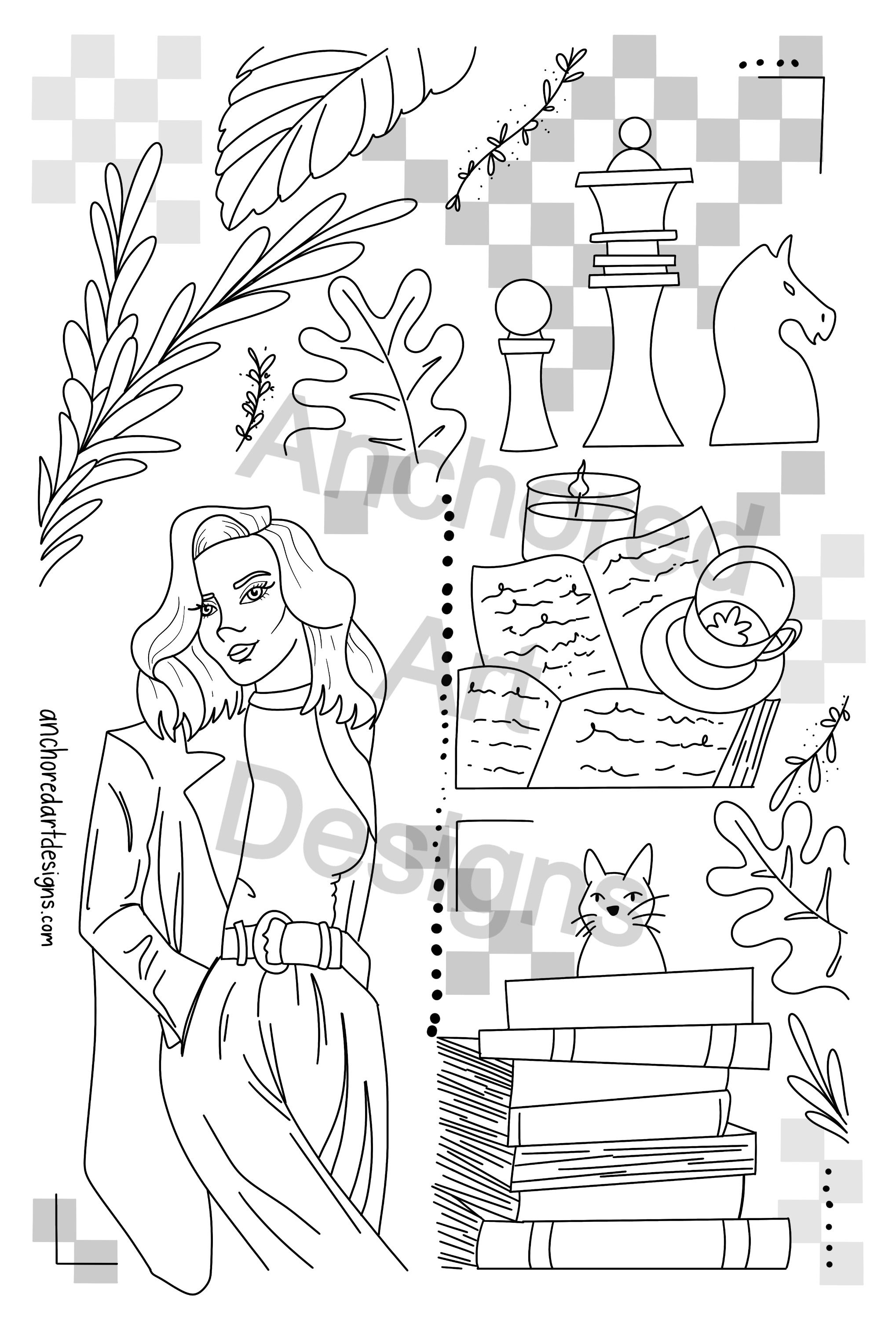 Anchored Art Designs

anchoredartdesigns.com