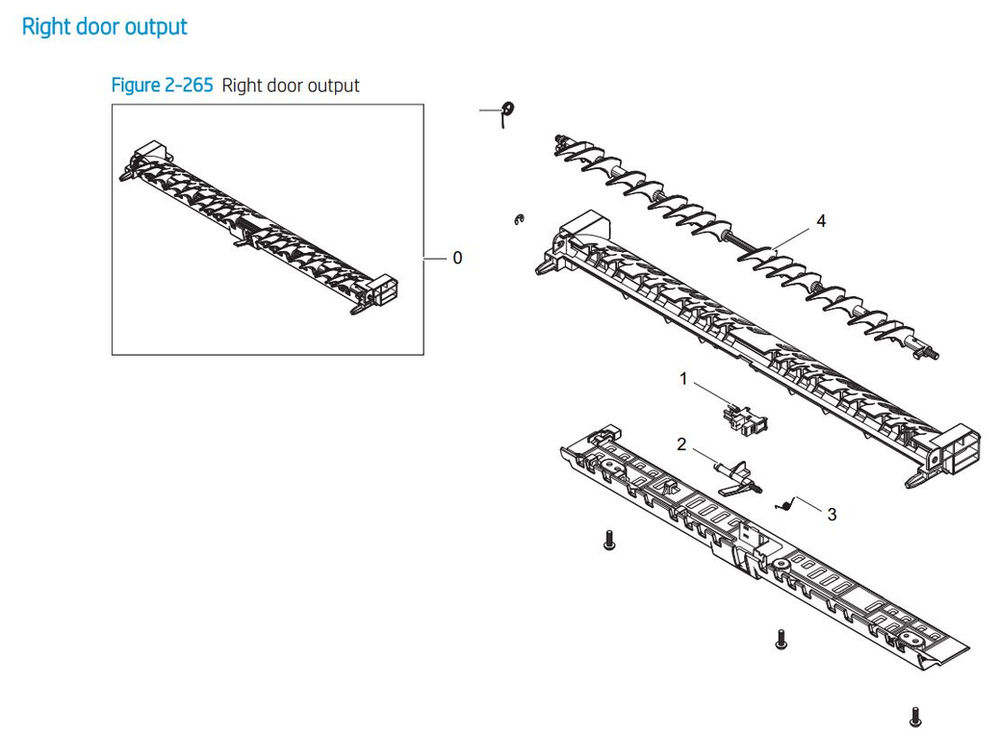 Right door output

Figure 2-265 Right door output

0

4

1

2

3