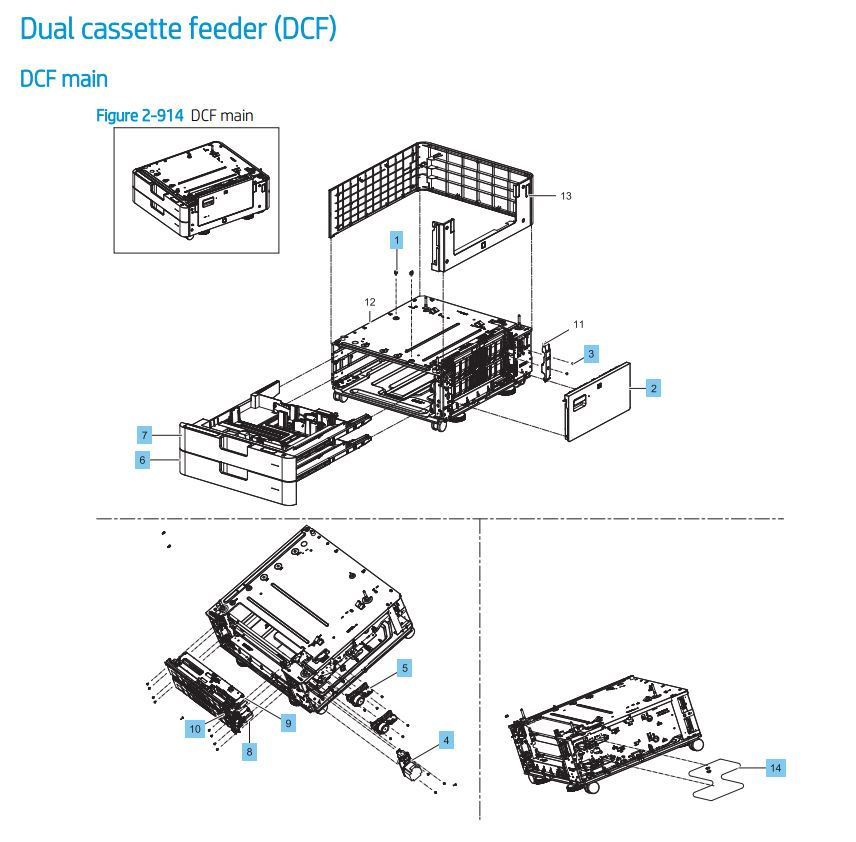 Dual cassette feeder (DCF)

DCF main

Figure 2-914 DCF main

13
1
12
11
3
2
7
6
5
9
10
8
4
14