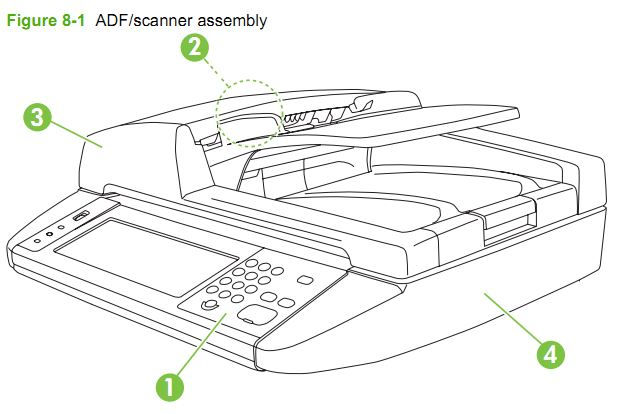 Figure 8-1 ADF/scanner assembly

2

3

4

1