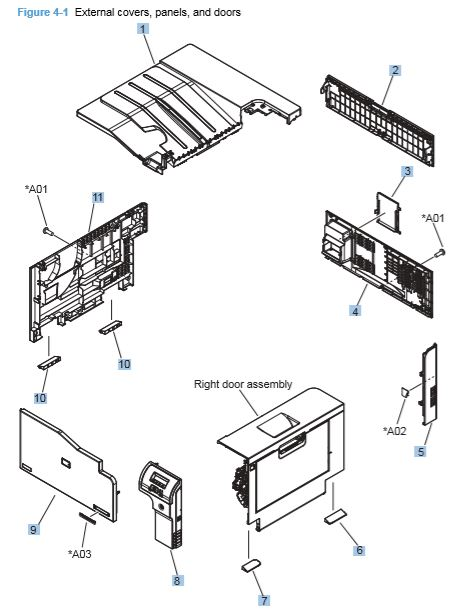 Figure 4-1 External covers, panels, and doors

1

2

3

*A01

11

*A01

4

10

10

Right door assembly

*A02

5

9

*A03

8

6

7