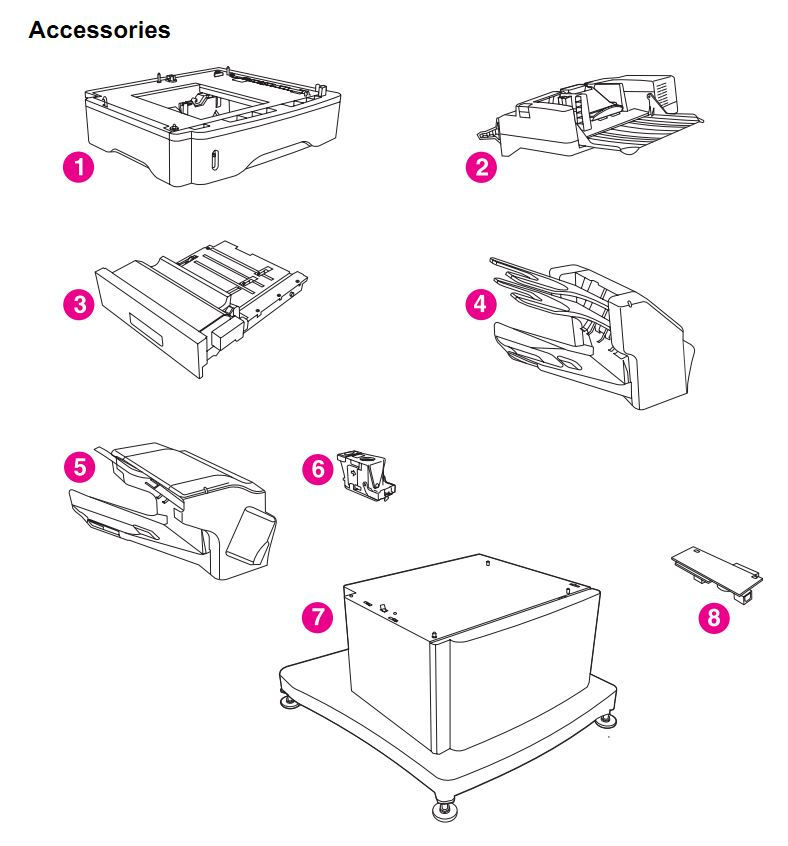 Accessories

1

2

3

4

5

6

7

8