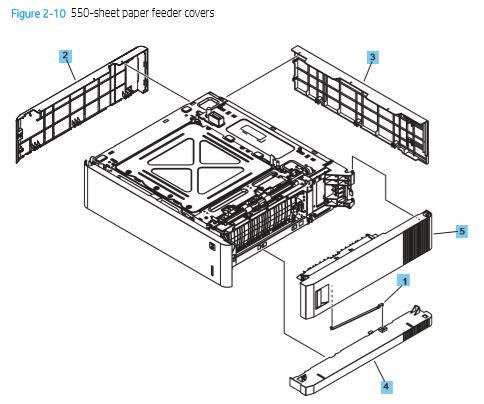 Figure 2-10 550-sheet paper feeder covers

2

3

5

1

4