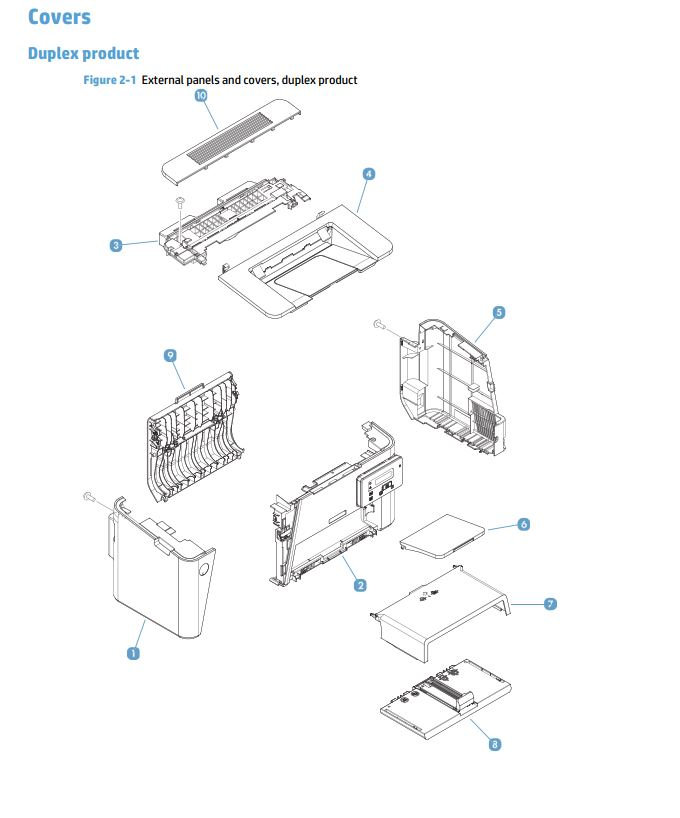 Covers

Duplex product

Figure 2-1 External panels and covers, duplex product

10

4

3

5

9

6

2

7

1

8