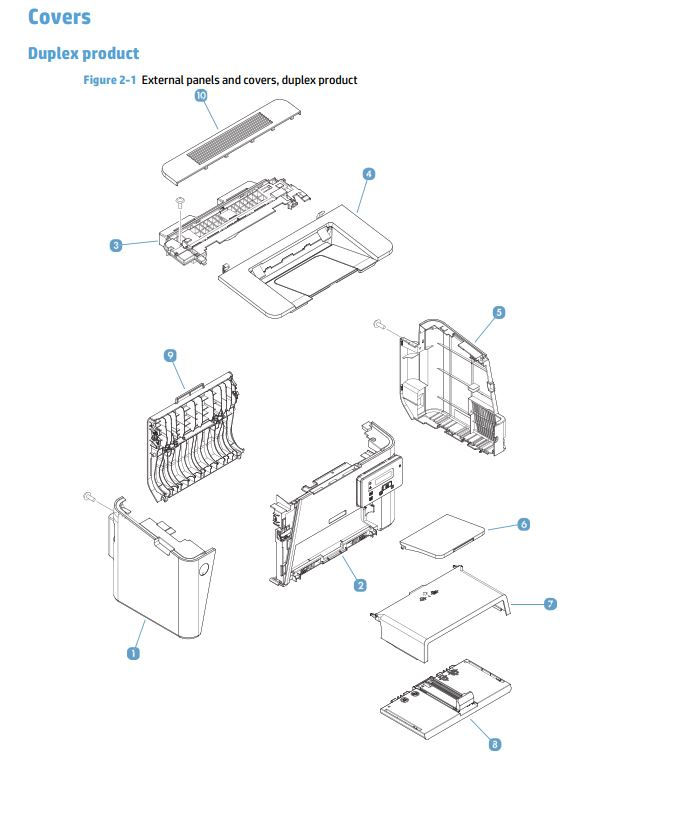 Covers

Duplex product

Figure 2-1 External panels and covers, duplex product

10
4
3
5
9
6
2
7
1
8