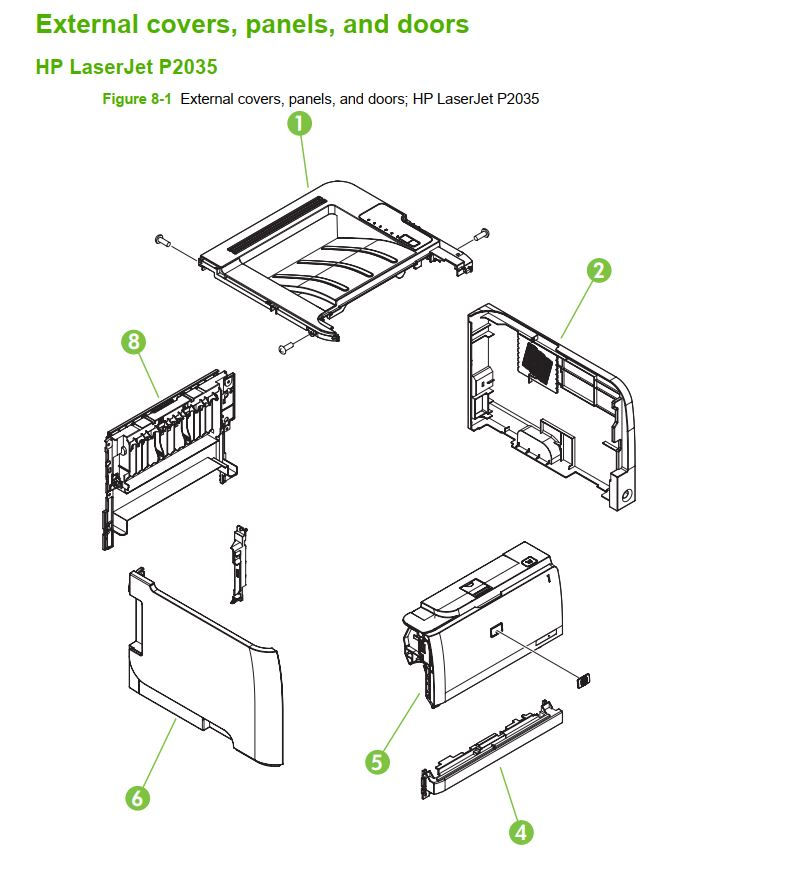 External covers, panels, and doors

HP LaserJet P2035

Figure 8-1 External covers, panels, and doors; HP LaserJet P2035

1

2

8

1

5

6

4