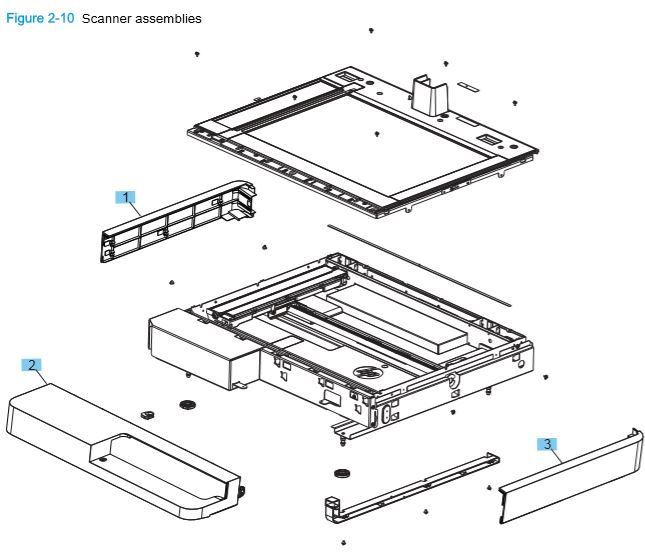 Figure 2-10 Scanner assemblies

1

2

3