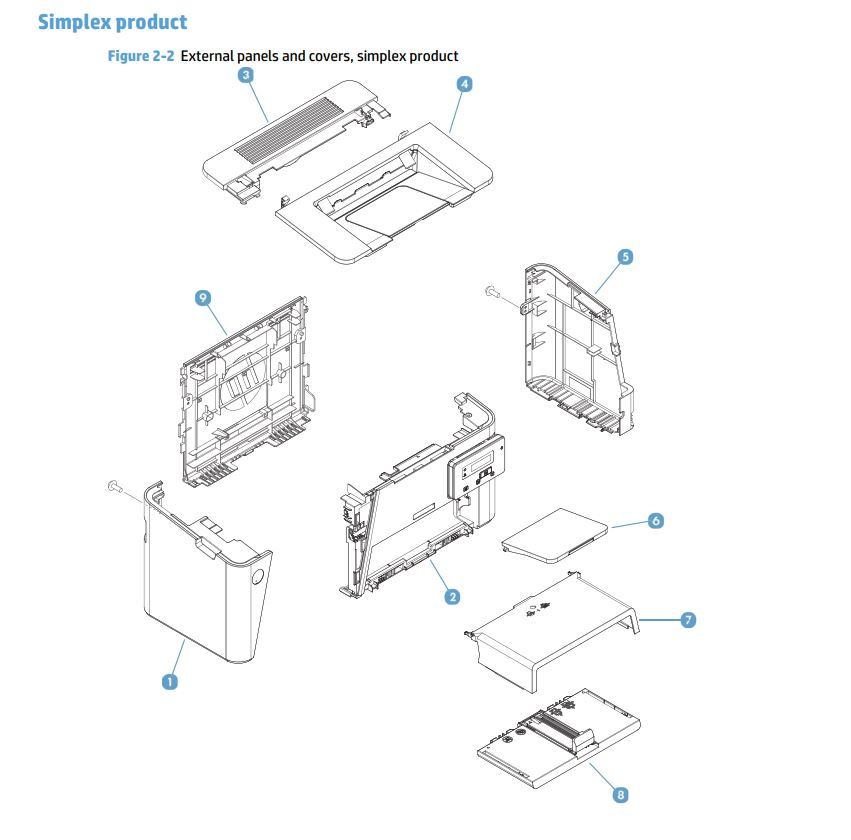 Simplex product

Figure 2-2 External panels and covers, simplex product

3
4
5
9
6
2
7
1
8