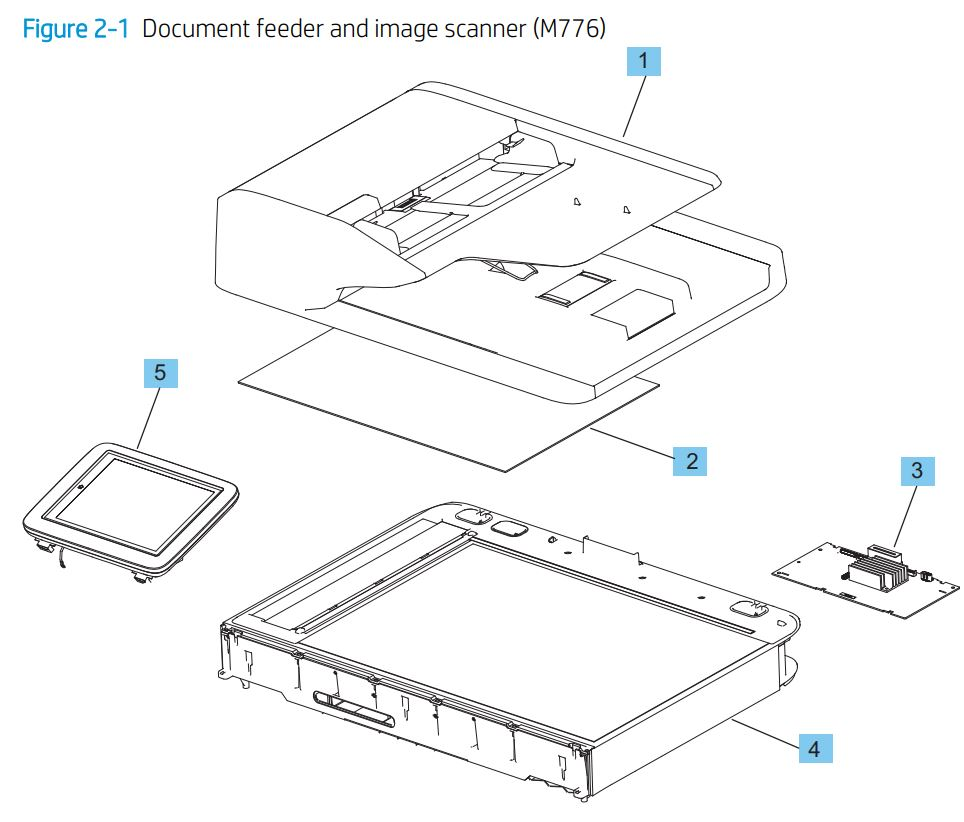 Figure 2-1 Document feeder and image scanner (M776)

1

5

2

3

4