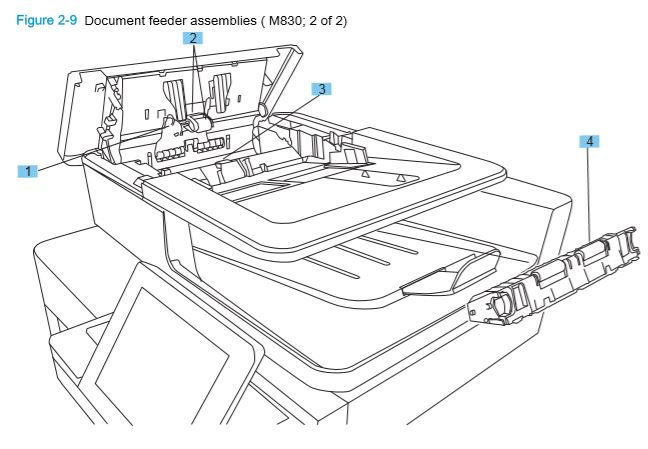 Figure 2-9 Document feeder assemblies ( M830; 2 of 2)

2

3

4

1