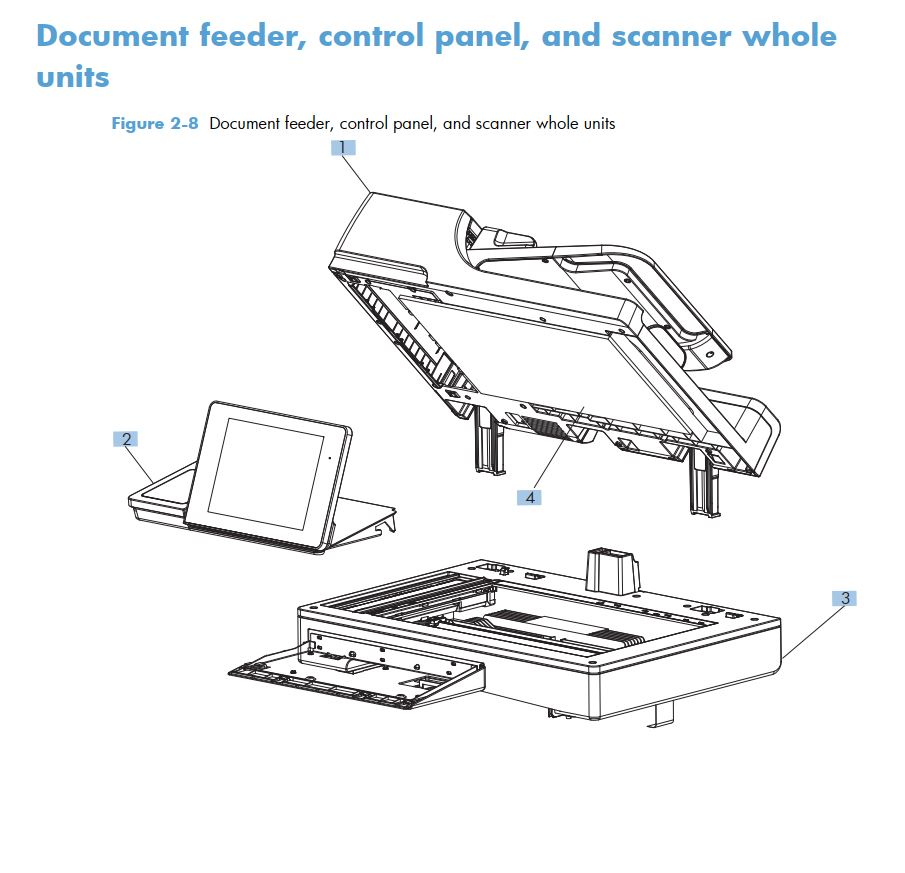 Document feeder, control panel, and scanner whole units

Figure 2-8 Document feeder, control panel, and scanner whole units

1

2

4

3