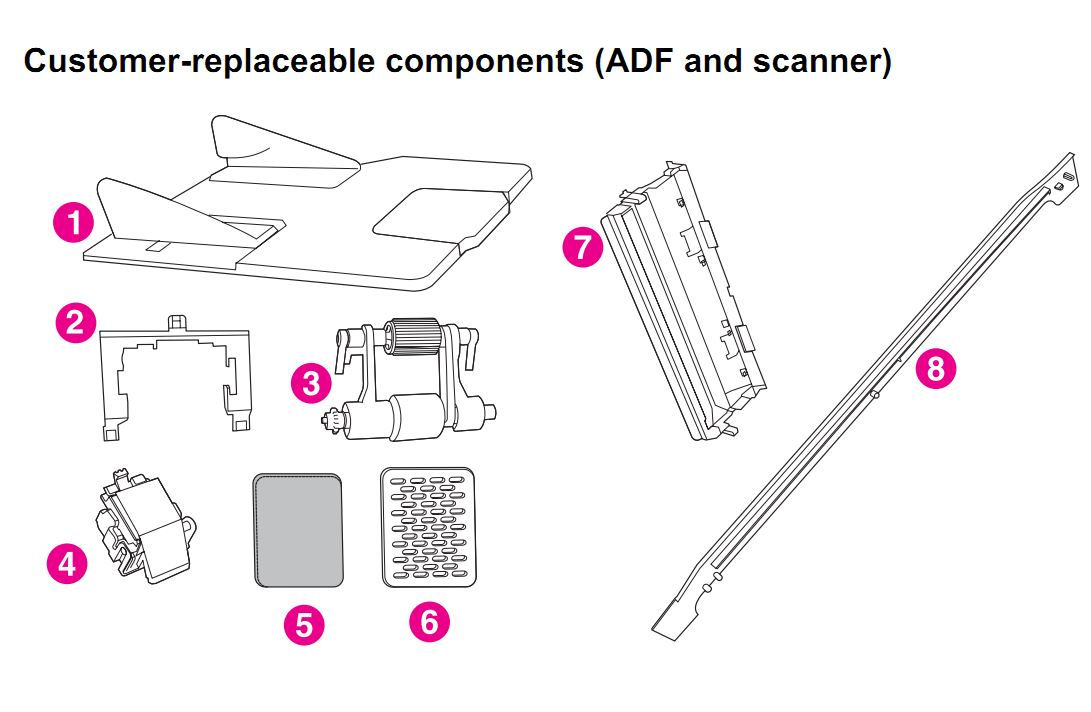 Customer-replaceable components (ADF and scanner)

1

2

3

4

5

6

7

8