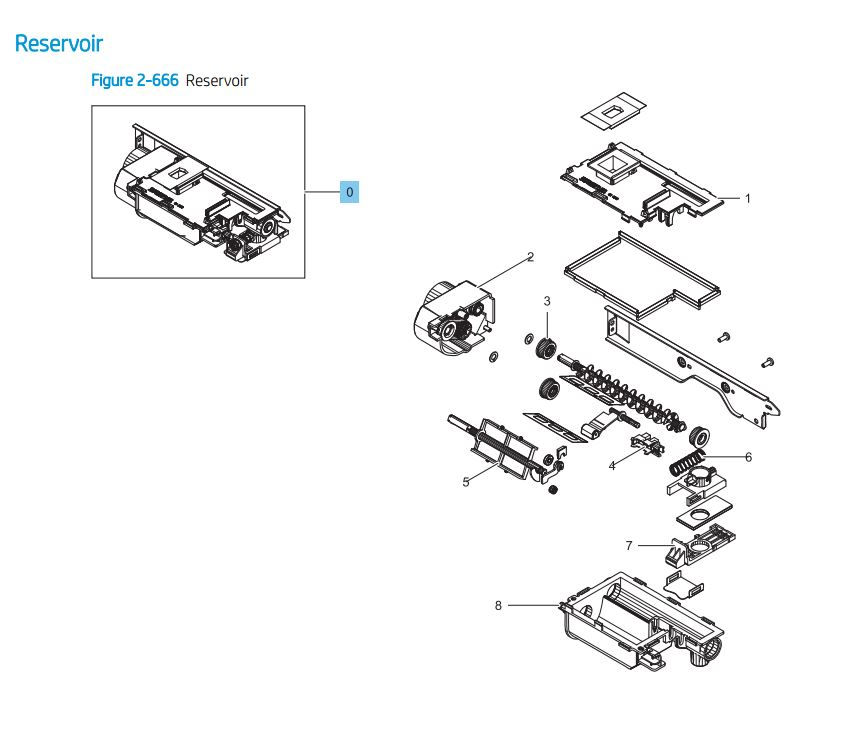 Reservoir

Figure 2-666 Reservoir

0

1

2

3

4

5

6

7

8