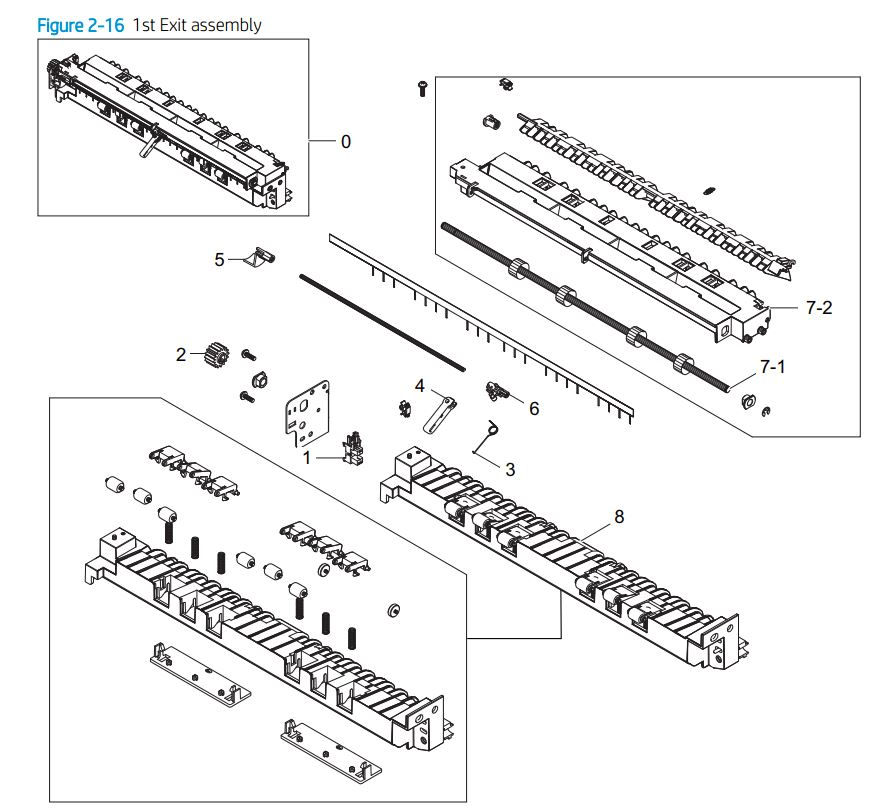 Figure 2-16 1st Exit assembly

0

5

7-2

2

7-1

4

6

1

3

8