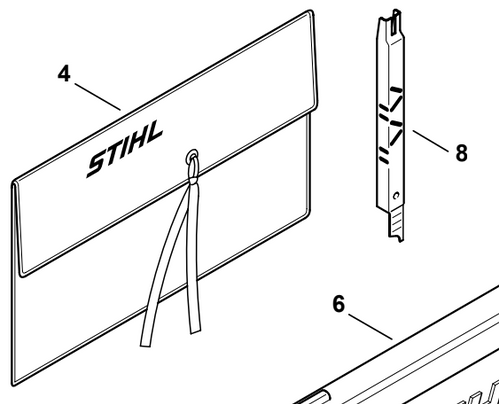 4
STIHL
8
6