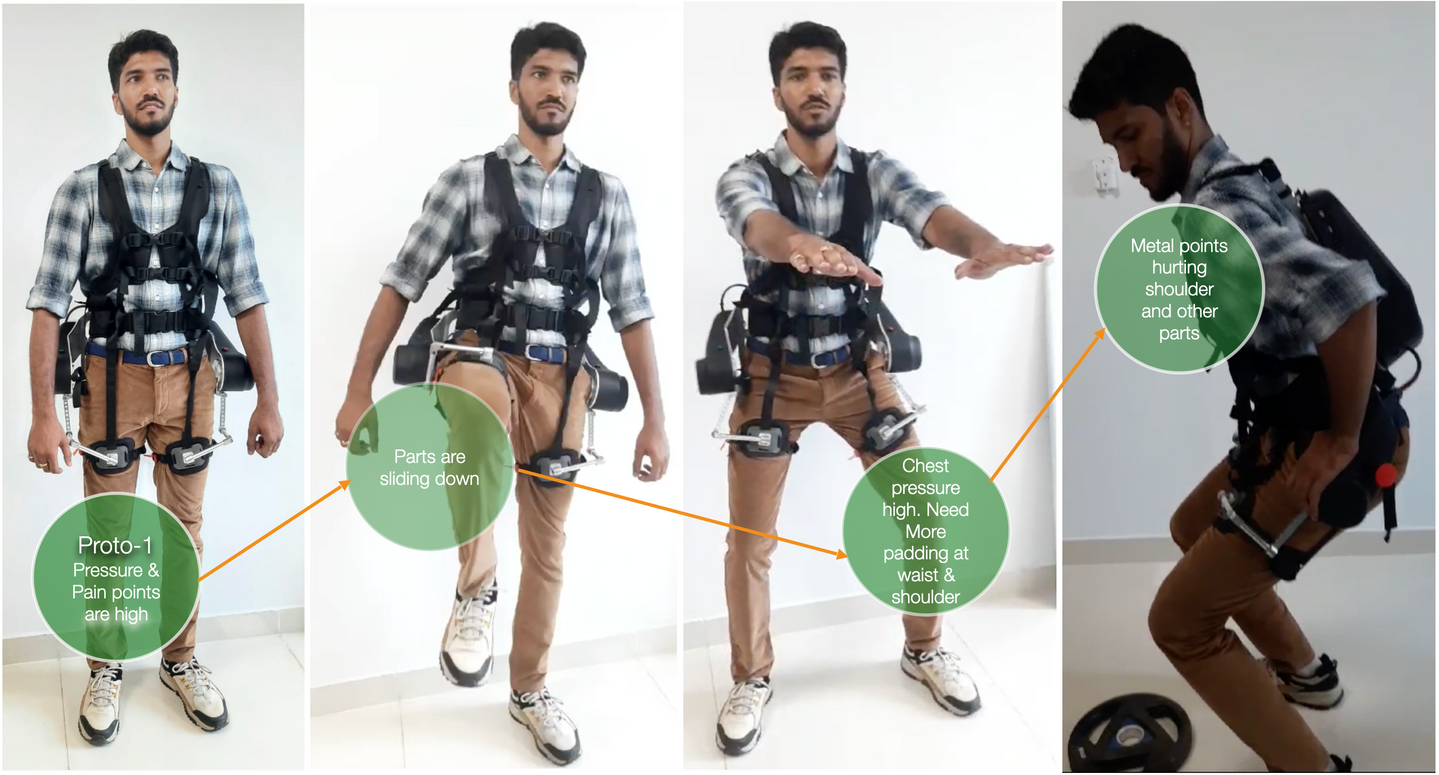 Proto-1
Pressure & Pain points are high

Parts are sliding down

Chest pressure high. Need More padding at waist & shoulder

Metal points hurting shoulder and other parts