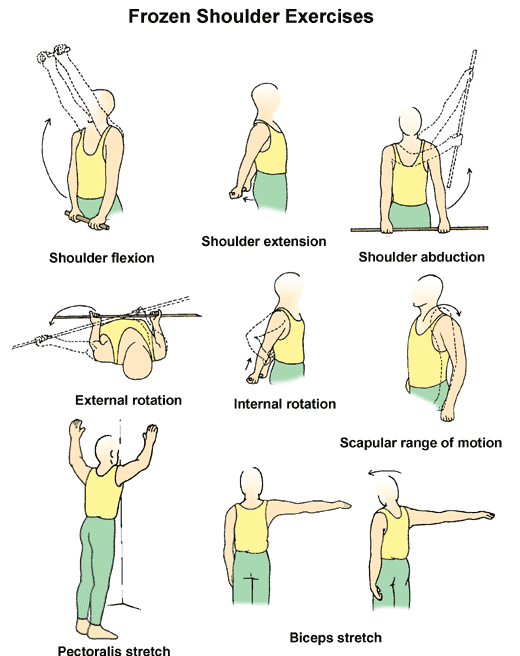 Frozen Shoulder Exercises

Shoulder flexion

Shoulder extension

Shoulder abduction

External rotation

Internal rotation

Scapular range of motion

Pectoralis stretch

Biceps stretch