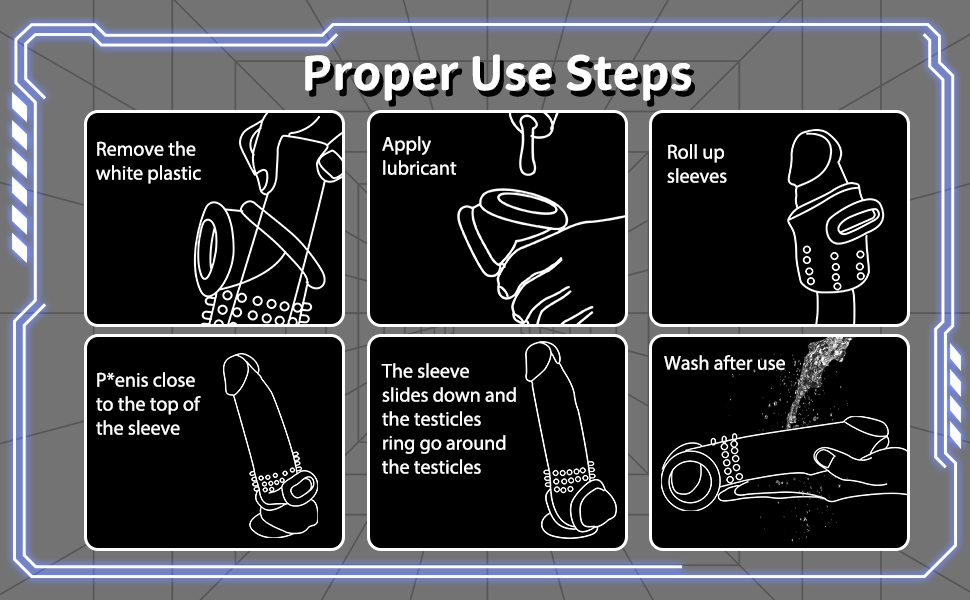 Proper Use Steps

Remove the white plastic

Apply lubricant

Roll up sleeves

P*enis close to the top of the sleeve

The sleeve slides down and the testicles ring go around the testicles

Wash after use