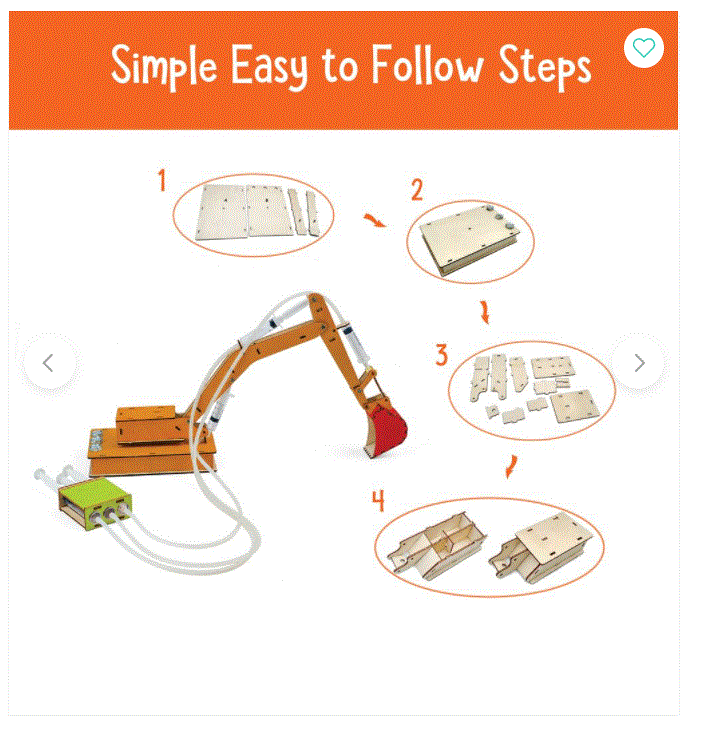 Simple Easy to Follow Steps

1

2

3

4