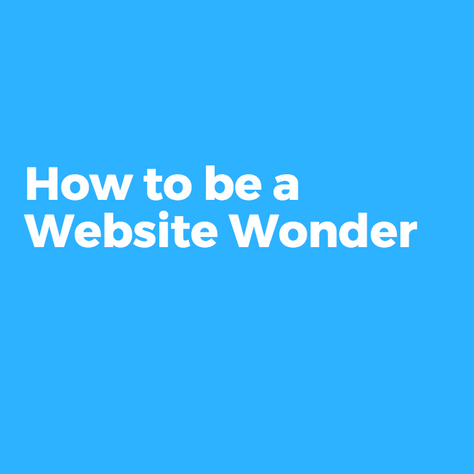 How to be a Website Wonder