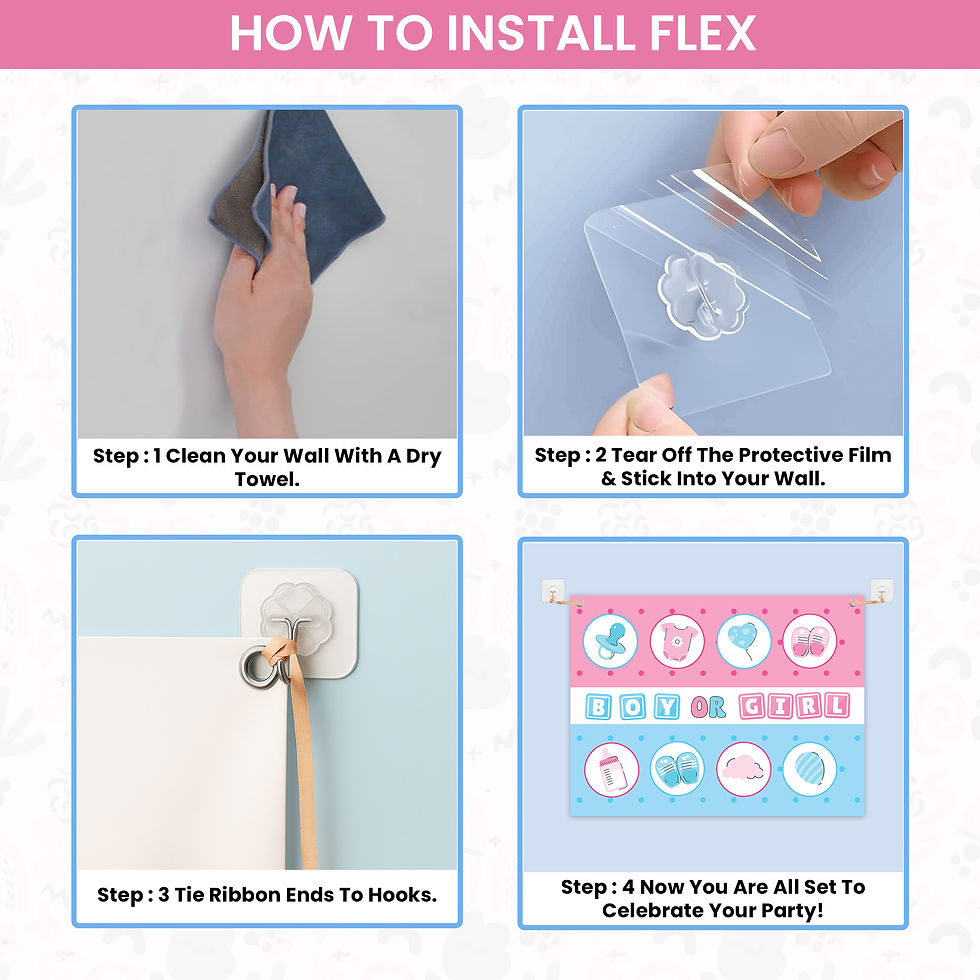 HOW TO INSTALL FLEX

Step : 1 Clean Your Wall With A Dry Towel.

Step : 2 Tear Off The Protective Film & Stick Into Your Wall.

Step : 3 Tie Ribbon Ends To Hooks.

BOY OR GIRL

Step : 4 Now You Are All Set To Celebrate Your Party!