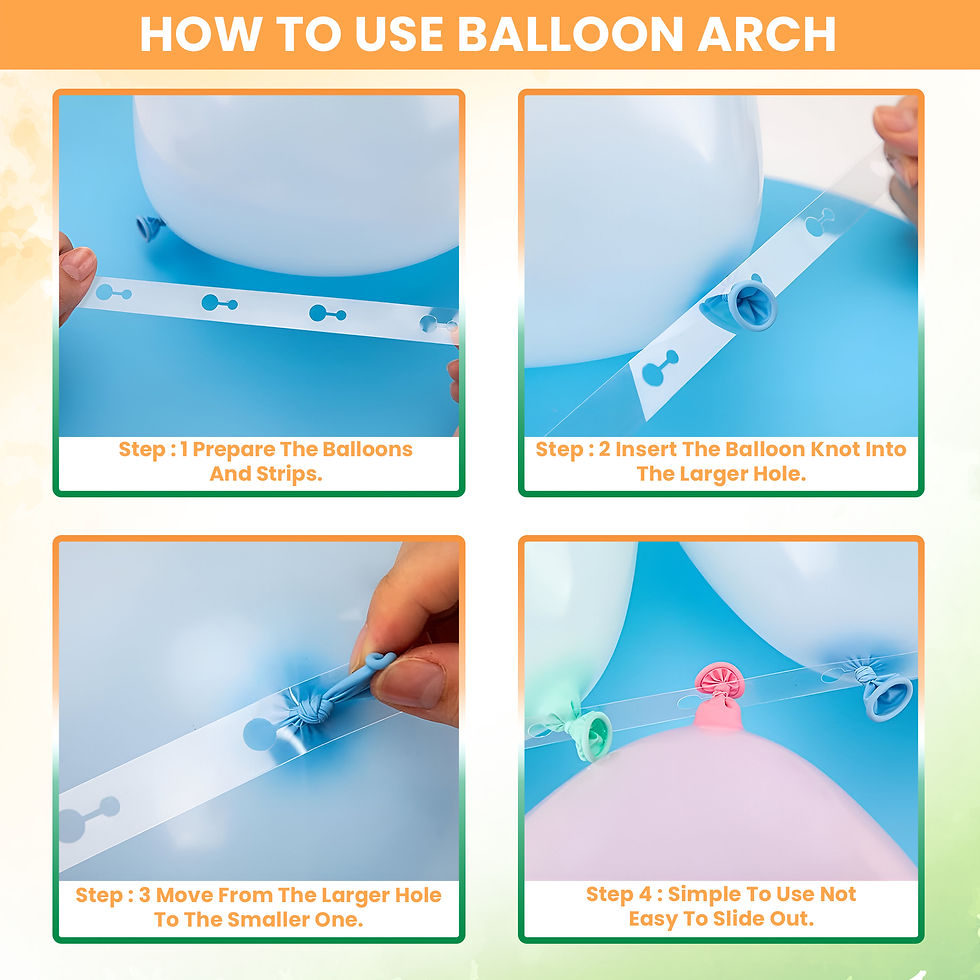 HOW TO USE BALLOON ARCH

Step : 1 Prepare The Balloons And Strips.

Step : 2 Insert The Balloon Knot Into The Larger Hole.

Step : 3 Move From The Larger Hole To The Smaller One.

Step 4 : Simple To Use Not Easy To Slide Out.