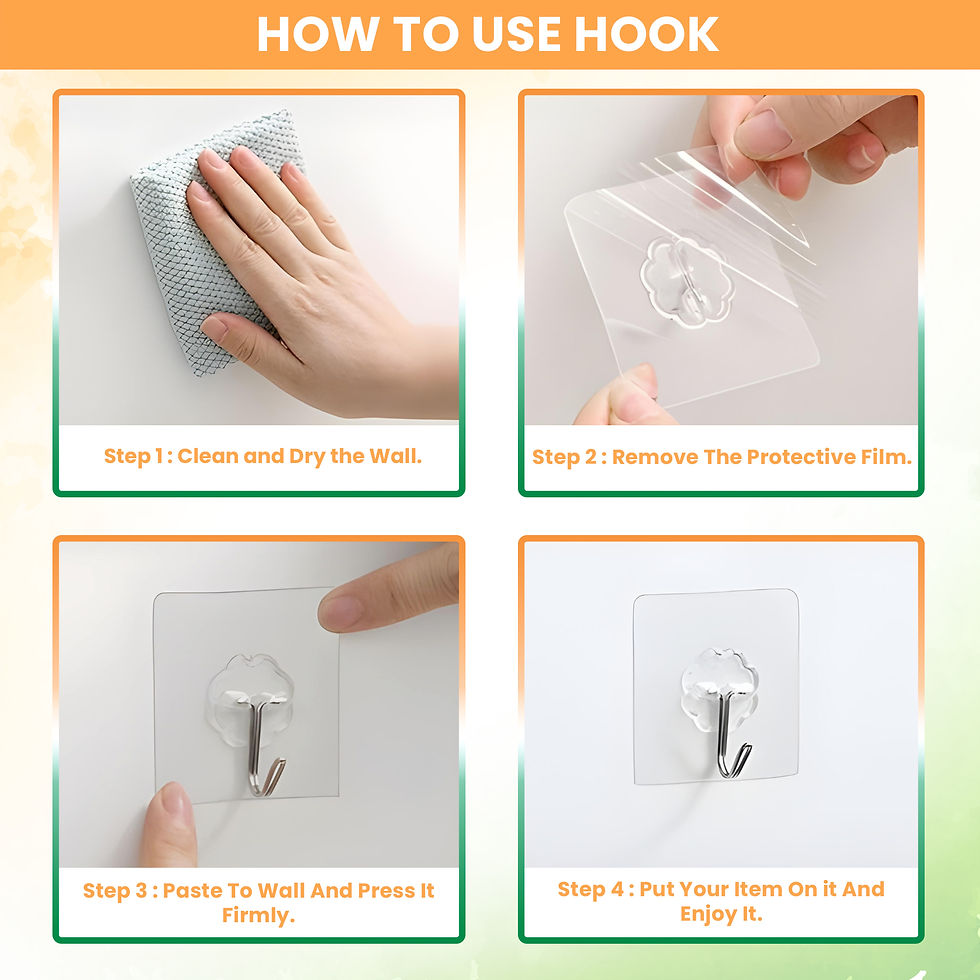 HOW TO USE HOOK

Step 1 : Clean and Dry the Wall.

Step 2 : Remove The Protective Film.

Step 3 : Paste To Wall And Press It Firmly.

Step 4 : Put Your Item On it And Enjoy It.