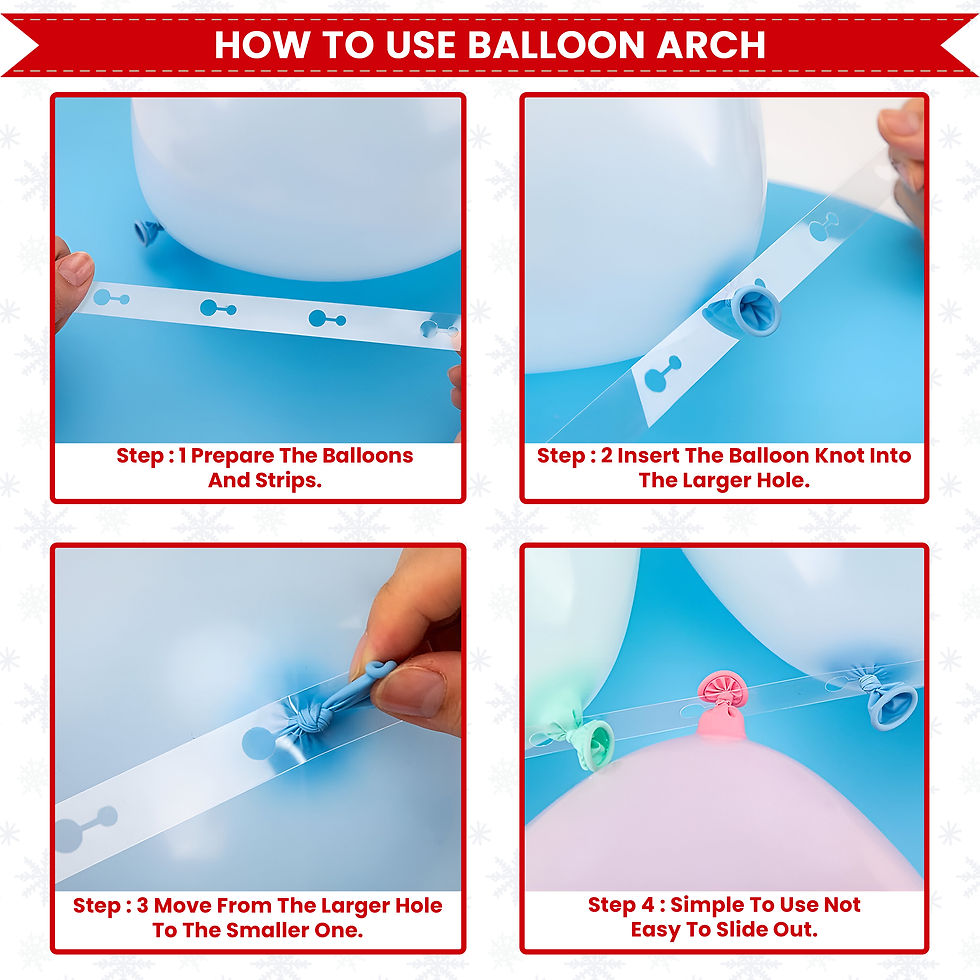 HOW TO USE BALLOON ARCH

Step : 1 Prepare The Balloons And Strips.

Step : 2 Insert The Balloon Knot Into The Larger Hole.

Step : 3 Move From The Larger Hole To The Smaller One.

Step 4 : Simple To Use Not Easy To Slide Out.