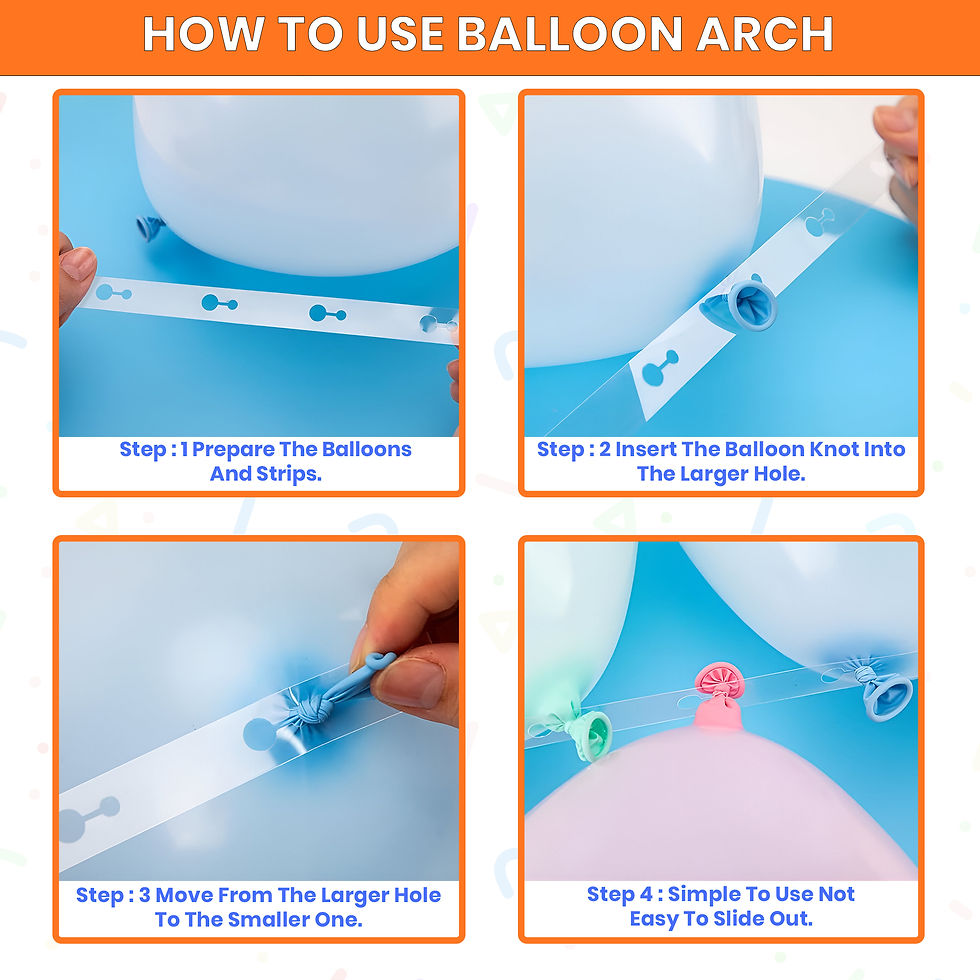 HOW TO USE BALLOON ARCH

Step : 1 Prepare The Balloons And Strips.

Step : 2 Insert The Balloon Knot Into The Larger Hole.

Step : 3 Move From The Larger Hole To The Smaller One.

Step 4 : Simple To Use Not Easy To Slide Out.