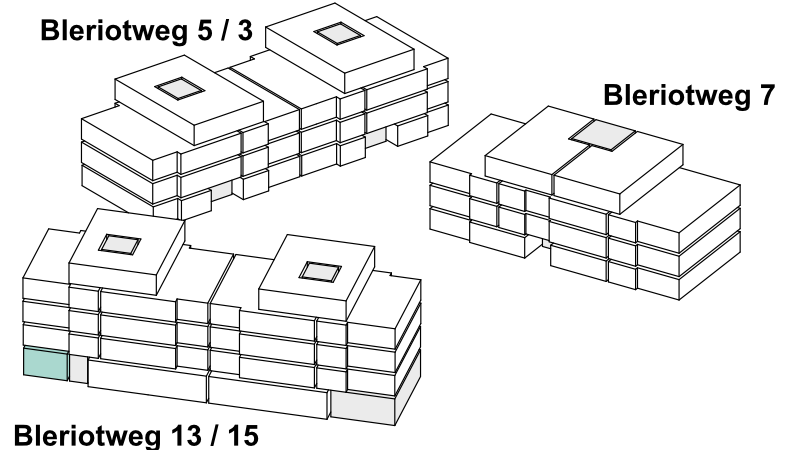 Bleriotweg 5 / 3

Bleriotweg 7

Bleriotweg 13 / 15