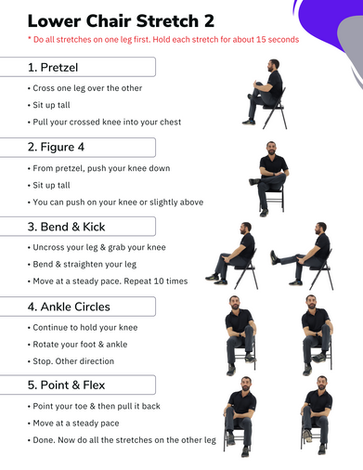 Lower Chair Stretch 2

* Do all stretches on one leg first. Hold each stretch for about 15 seconds

1. Pretzel

• Cross one leg over the other
• Sit up tall
• Pull your crossed knee into your chest

2. Figure 4

• From pretzel, push your knee down
• Sit up tall
• You can push on your knee or slightly above

3. Bend & Kick

• Uncross your leg & grab your knee
• Bend & straighten your leg
• Move at a steady pace. Repeat 10 times

4. Ankle Circles

• Continue to hold your knee
• Rotate your foot & ankle
• Stop. Other direction

5. Point & Flex

• Point your toe & then pull it back
• Move at a steady pace
• Done. Now do all the stretches on the other leg