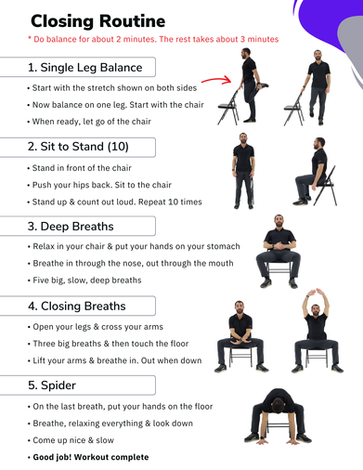 Closing Routine

* Do balance for about 2 minutes. The rest takes about 3 minutes

1. Single Leg Balance

• Start with the stretch shown on both sides
• Now balance on one leg. Start with the chair
• When ready, let go of the chair

2. Sit to Stand (10)

• Stand in front of the chair
• Push your hips back. Sit to the chair
• Stand up & count out loud. Repeat 10 times

3. Deep Breaths

• Relax in your chair & put your hands on your stomach
• Breathe in through the nose, out through the mouth
• Five big, slow, deep breaths

4. Closing Breaths

• Open your legs & cross your arms
• Three big breaths & then touch the floor
• Lift your arms & breathe in. Out when down

5. Spider

• On the last breath, put your hands on the floor
• Breathe, relaxing everything & look down
• Come up nice & slow
• Good job! Workout complete