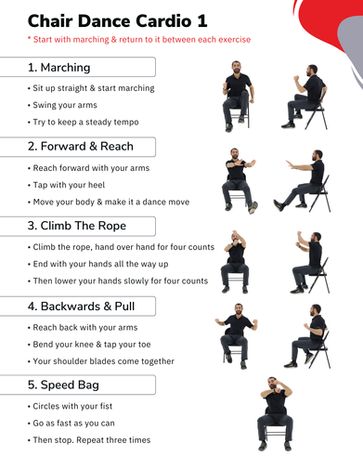 Chair Dance Cardio 1

* Start with marching & return to it between each exercise

1. Marching

• Sit up straight & start marching
• Swing your arms
• Try to keep a steady tempo

2. Forward & Reach

• Reach forward with your arms
• Tap with your heel
• Move your body & make it a dance move

3. Climb The Rope

• Climb the rope, hand over hand for four counts
• End with your hands all the way up
• Then lower your hands slowly for four counts

4. Backwards & Pull

• Reach back with your arms
• Bend your knee & tap your toe
• Your shoulder blades come together

5. Speed Bag

• Circles with your fist
• Go as fast as you can
• Then stop. Repeat three times