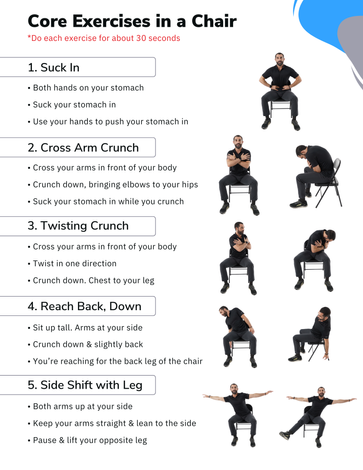 Core Exercises in a Chair

*Do each exercise for about 30 seconds

1. Suck In

• Both hands on your stomach
• Suck your stomach in
• Use your hands to push your stomach in

2. Cross Arm Crunch

• Cross your arms in front of your body
• Crunch down, bringing elbows to your hips
• Suck your stomach in while you crunch

3. Twisting Crunch

• Cross your arms in front of your body
• Twist in one direction
• Crunch down. Chest to your leg

4. Reach Back, Down

• Sit up tall. Arms at your side
• Crunch down & slightly back
• You're reaching for the back leg of the chair

5. Side Shift with Leg

• Both arms up at your side
• Keep your arms straight & lean to the side
• Pause & lift your opposite leg