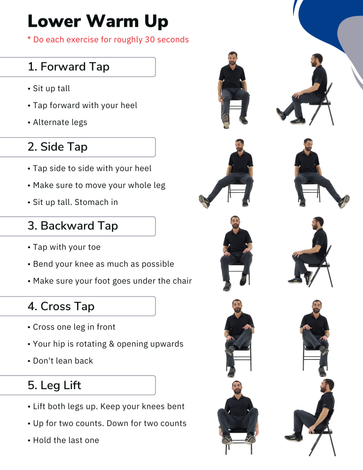 Lower Warm Up

* Do each exercise for roughly 30 seconds

1. Forward Tap

• Sit up tall
• Tap forward with your heel
• Alternate legs

2. Side Tap

• Tap side to side with your heel
• Make sure to move your whole leg
• Sit up tall. Stomach in

3. Backward Tap

• Tap with your toe
• Bend your knee as much as possible
• Make sure your foot goes under the chair

4. Cross Tap

• Cross one leg in front
• Your hip is rotating & opening upwards
• Don't lean back

5. Leg Lift

• Lift both legs up. Keep your knees bent
• Up for two counts. Down for two counts
• Hold the last one