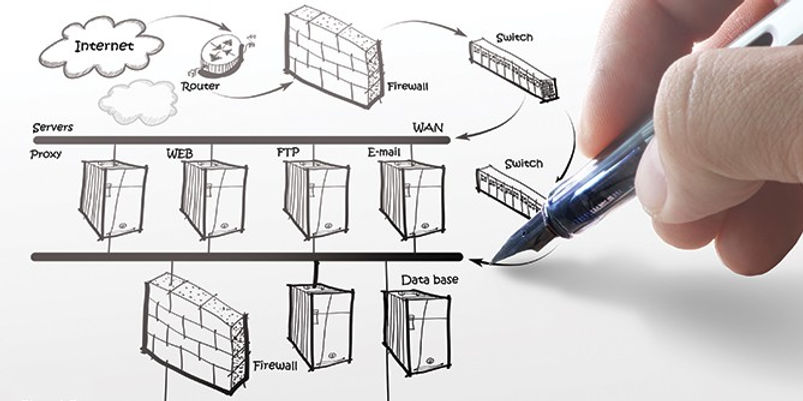 Internet

Router

Firewall

Switch

Servers

WAN

Proxy

WEB

FTP

E-mail

Switch

Data base

Firewall