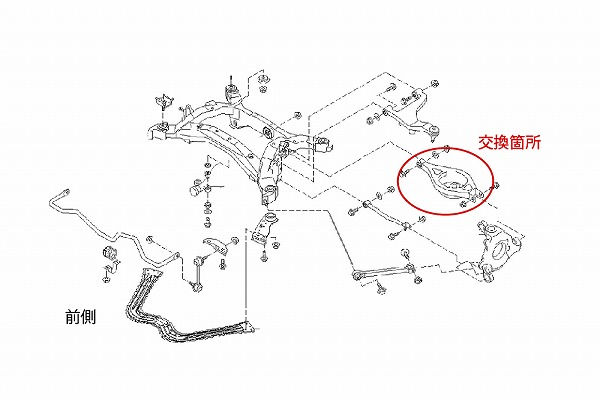 交換箇所

前側