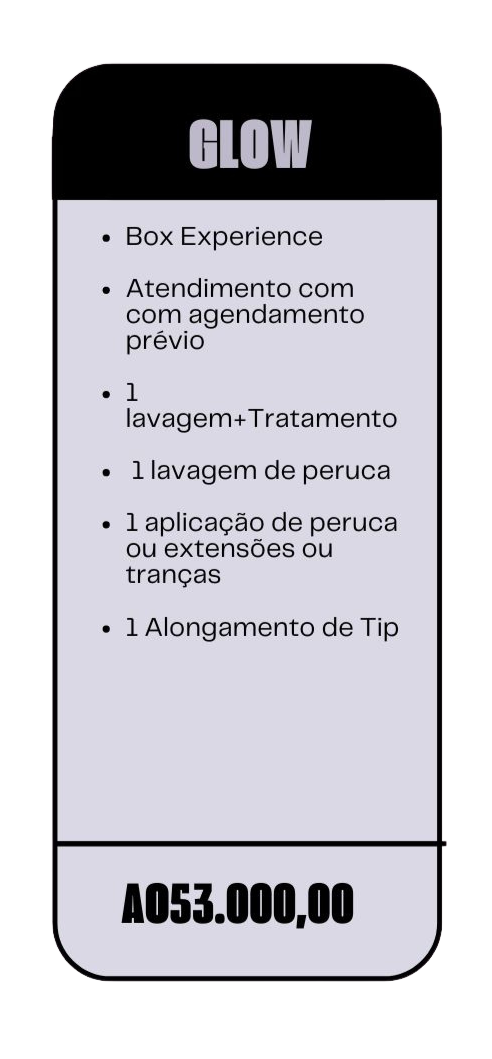 GLOW

- Box Experience
- Atendimento com com agendamento prévio
- 1 lavagem+Tratamento
- 1 lavagem de peruca
- 1 aplicação de peruca ou extensões ou tranças
- 1 Alongamento de Tip

AO53.000,00