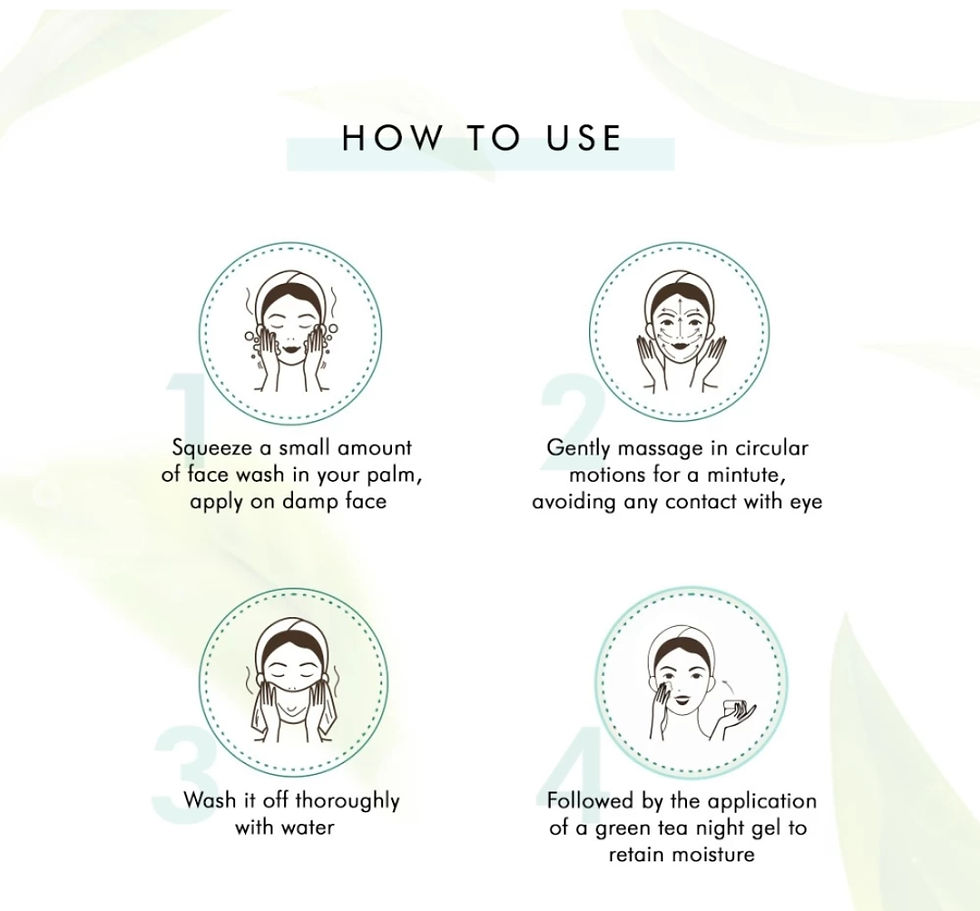 HOW TO USE

1

Squeeze a small amount of face wash in your palm, apply on damp face

2

Gently massage in circular motions for a mintute, avoiding any contact with eye

3

Wash it off thoroughly with water

4

Followed by the application of a green tea night gel to retain moisture