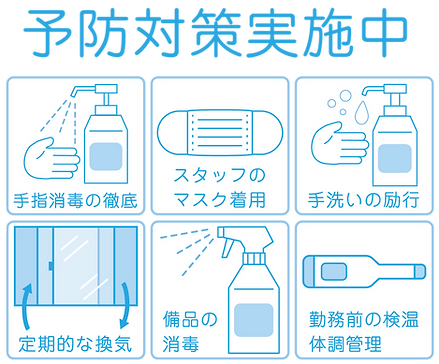 予防対策実施中

手指消毒の徹底

スタッフの
マスク着用

手洗いの励行

定期的な換気

備品の
消毒

勤務前の検温
体調管理