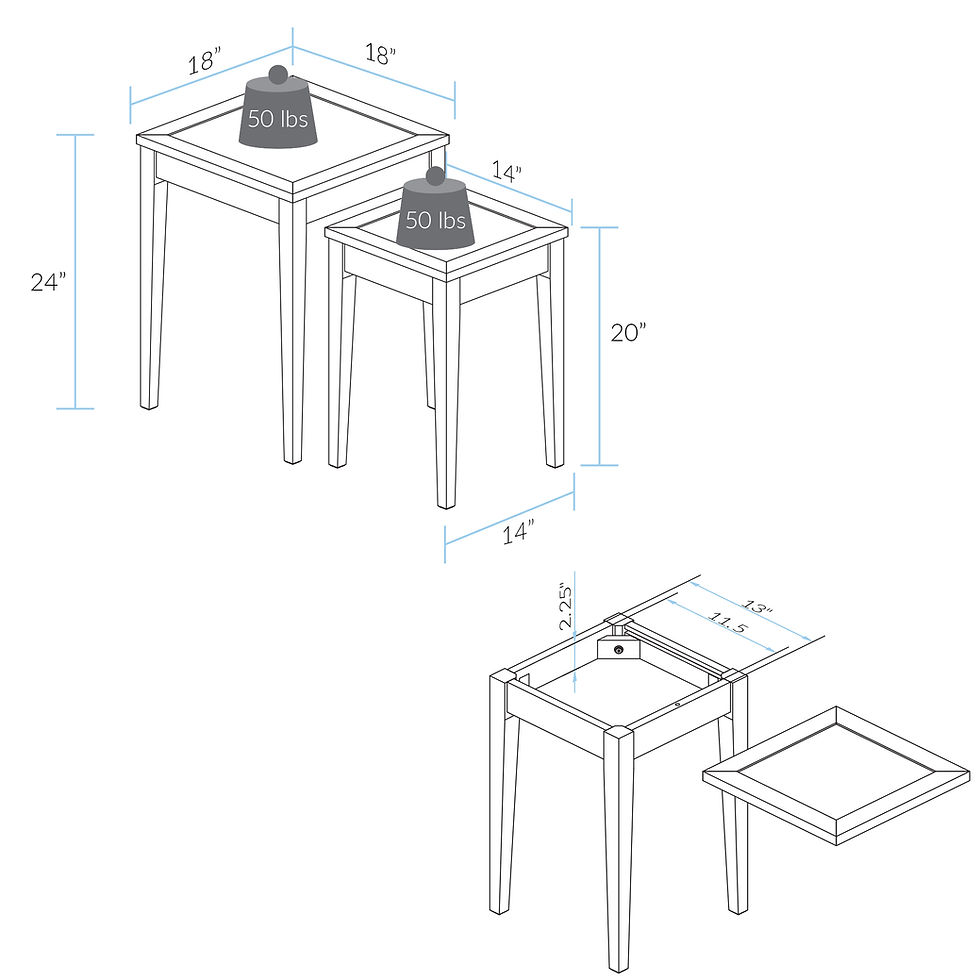 18"
18"
50 lbs
14"
50 lbs
24"
20"
14"
2.25"
13"
11.5