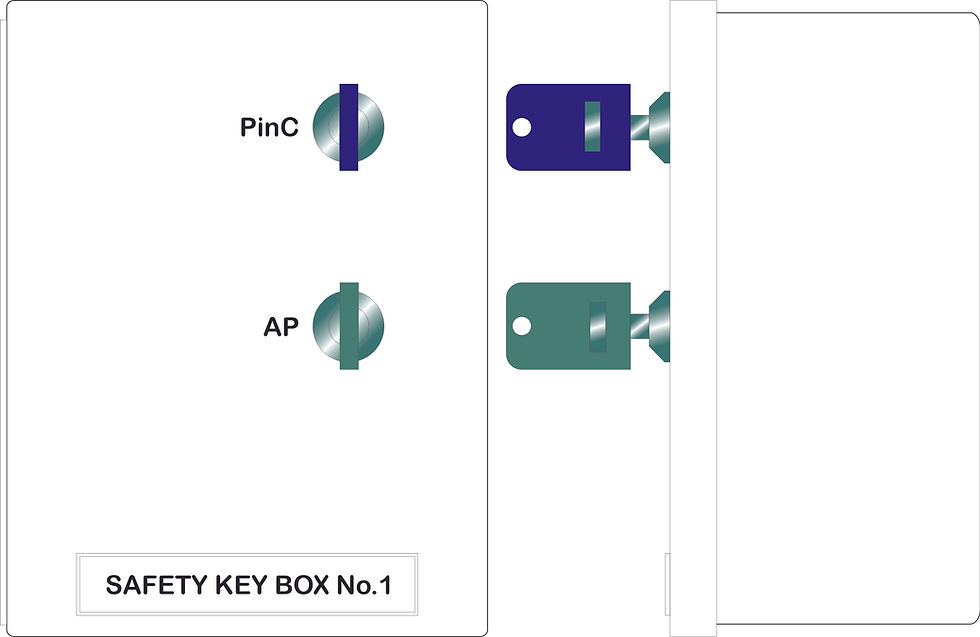 PinC

AP

SAFETY KEY BOX No.1