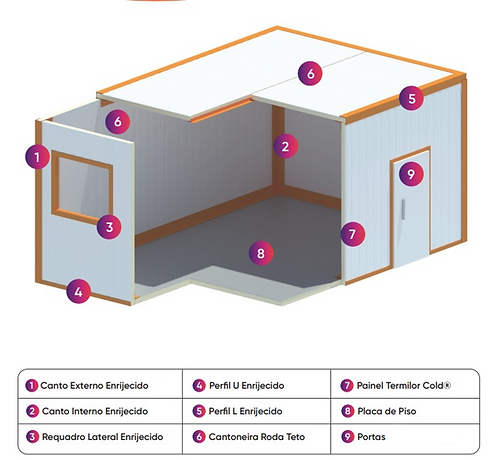 6

5

6

1

2

9

3

7

8

4

| 1 Canto Externo Enrijecido | 4 Perfil U Enrijecido | 7 Painel Termilor Cold® |
|---|---|---|
| 2 Canto Interno Enrijecido | 5 Perfil L Enrijecido | 8 Placa de Piso |
| 3 Requadro Lateral Enrijecido | 6 Cantoneira Roda Teto | 9 Portas |